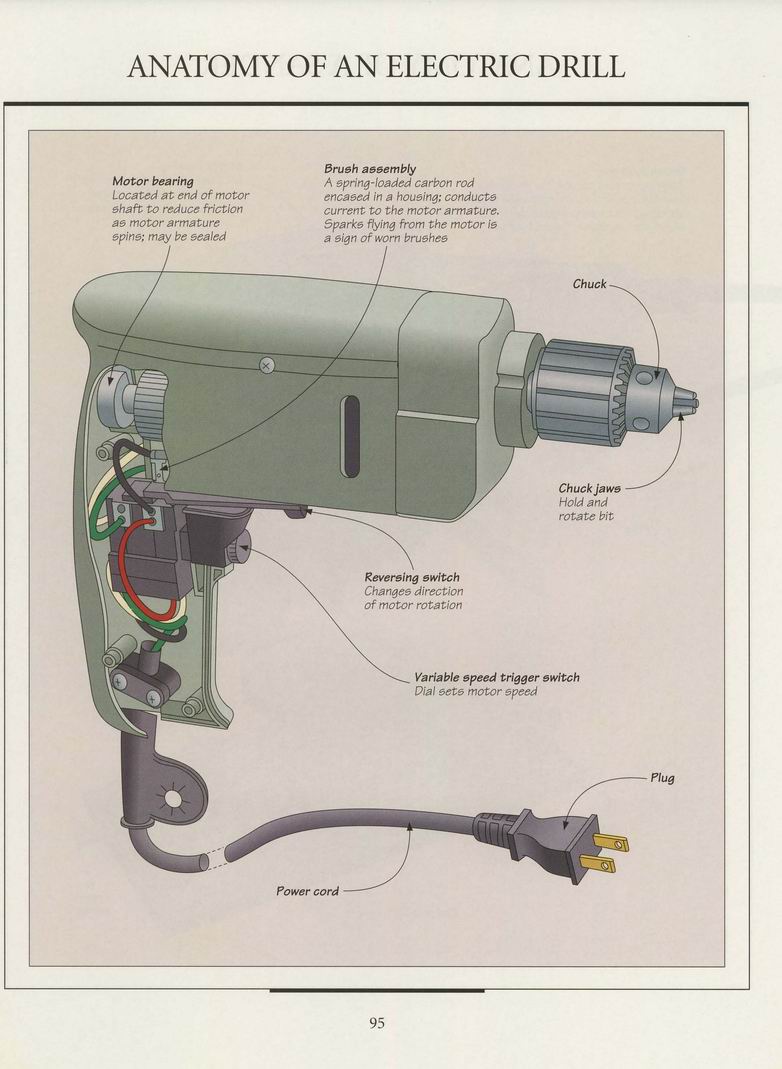 ANATOMY OF AN ELECTRIC DRILL

Motor bearing
Located at end of motor shaft to reduce friction as motor armature spins; may be sealed

Brush assembly
A spring-loaded carbon rod encased in a housing; conducts current to the motor armature. Sparks flying from the motor is a sign of worn brushes

Chuck

Chuck jaws
Hold and rotate bit

Reversing switch
Changes direction of motor rotation

Variable speed trigger switch
Dial sets motor speed

Plug

Power cord

95