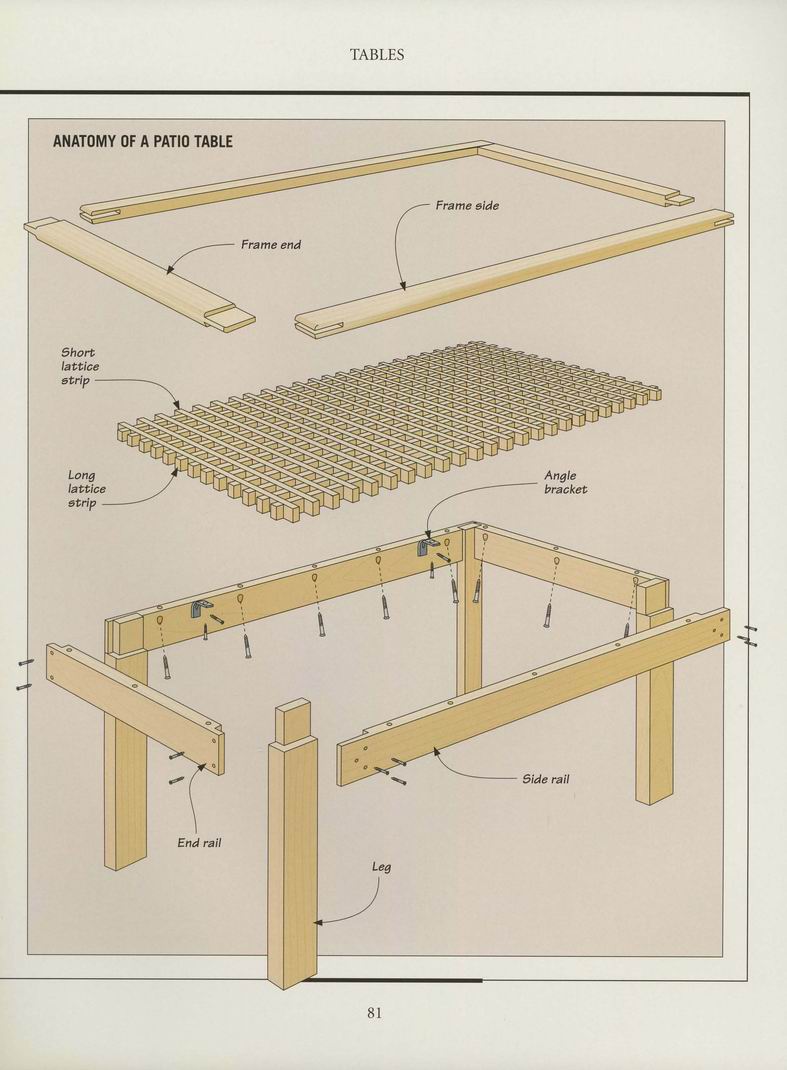 TABLES

ANATOMY OF A PATIO TABLE

Frame side

Frame end

Short lattice strip

Long lattice strip

Angle bracket

Side rail

End rail

Leg

81