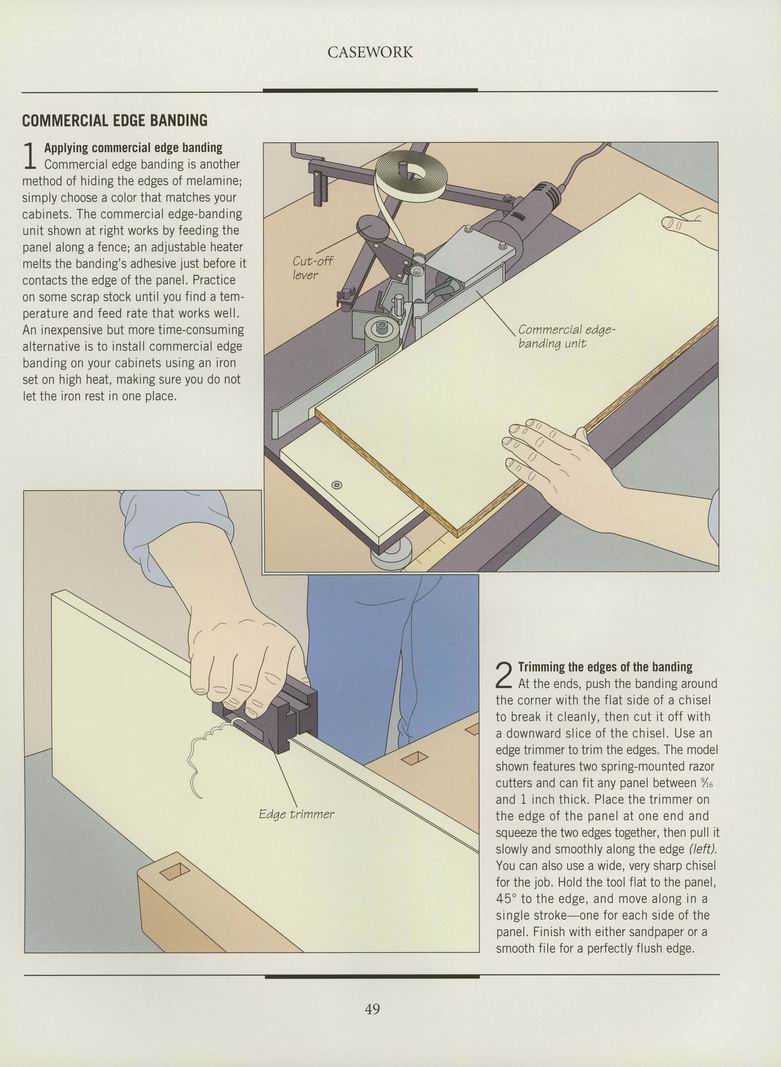 CASEWORK

COMMERCIAL EDGE BANDING

1 Applying commercial edge banding
Commercial edge banding is another method of hiding the edges of melamine; simply choose a color that matches your cabinets. The commercial edge-banding unit shown at right works by feeding the panel along a fence; an adjustable heater melts the banding's adhesive just before it contacts the edge of the panel. Practice on some scrap stock until you find a temperature and feed rate that works well. An inexpensive but more time-consuming alternative is to install commercial edge banding on your cabinets using an iron set on high heat, making sure you do not let the iron rest in one place.

Cut-off lever

Commercial edge-banding unit

Edge trimmer

2 Trimming the edges of the banding
At the ends, push the banding around the corner with the flat side of a chisel to break it cleanly, then cut it off with a downward slice of the chisel. Use an edge trimmer to trim the edges. The model shown features two spring-mounted razor cutters and can fit any panel between $\frac{9}{16}$ and 1 inch thick. Place the trimmer on the edge of the panel at one end and squeeze the two edges together, then pull it slowly and smoothly along the edge (left). You can also use a wide, very sharp chisel for the job. Hold the tool flat to the panel, 45° to the edge, and move along in a single stroke—one for each side of the panel. Finish with either sandpaper or a smooth file for a perfectly flush edge.

49