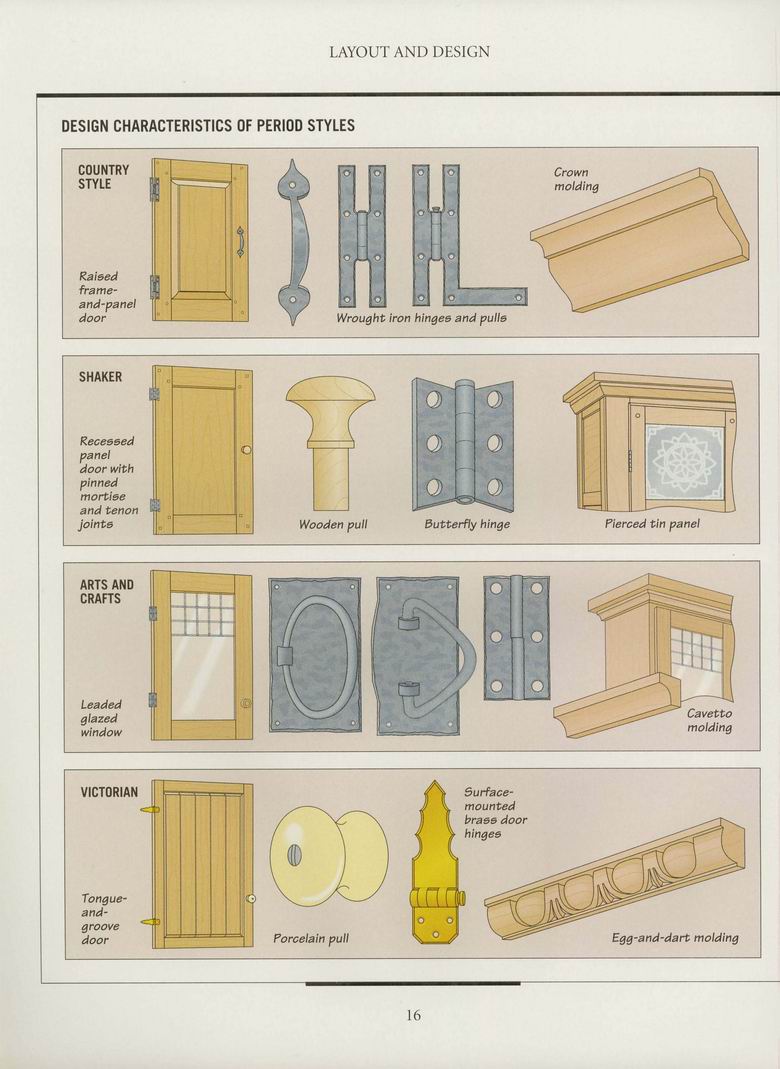 LAYOUT AND DESIGN

DESIGN CHARACTERISTICS OF PERIOD STYLES

COUNTRY STYLE

Raised frame-and-panel door

Wrought iron hinges and pulls

Crown molding

SHAKER

Recessed panel door with pinned mortise and tenon joints

Wooden pull

Butterfly hinge

Pierced tin panel

ARTS AND CRAFTS

Leaded glazed window

Cavetto molding

VICTORIAN

Tongue-and-groove door

Porcelain pull

Surface-mounted brass door hinges

Egg-and-dart molding

16