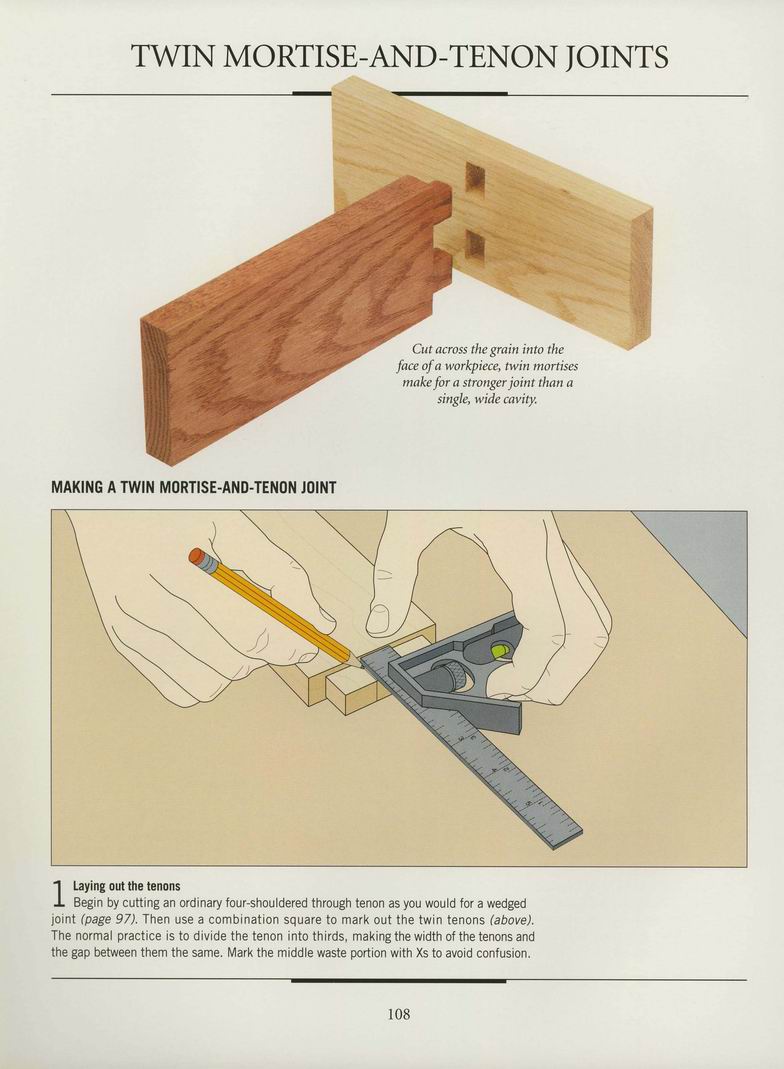 TWIN MORTISE-AND-TENON JOINTS

Cut across the grain into the face of a workpiece, twin mortises make for a stronger joint than a single, wide cavity.

MAKING A TWIN MORTISE-AND-TENON JOINT

1 Laying out the tenons
Begin by cutting an ordinary four-shouldered through tenon as you would for a wedged joint (page 97). Then use a combination square to mark out the twin tenons (above). The normal practice is to divide the tenon into thirds, making the width of the tenons and the gap between them the same. Mark the middle waste portion with Xs to avoid confusion.

108