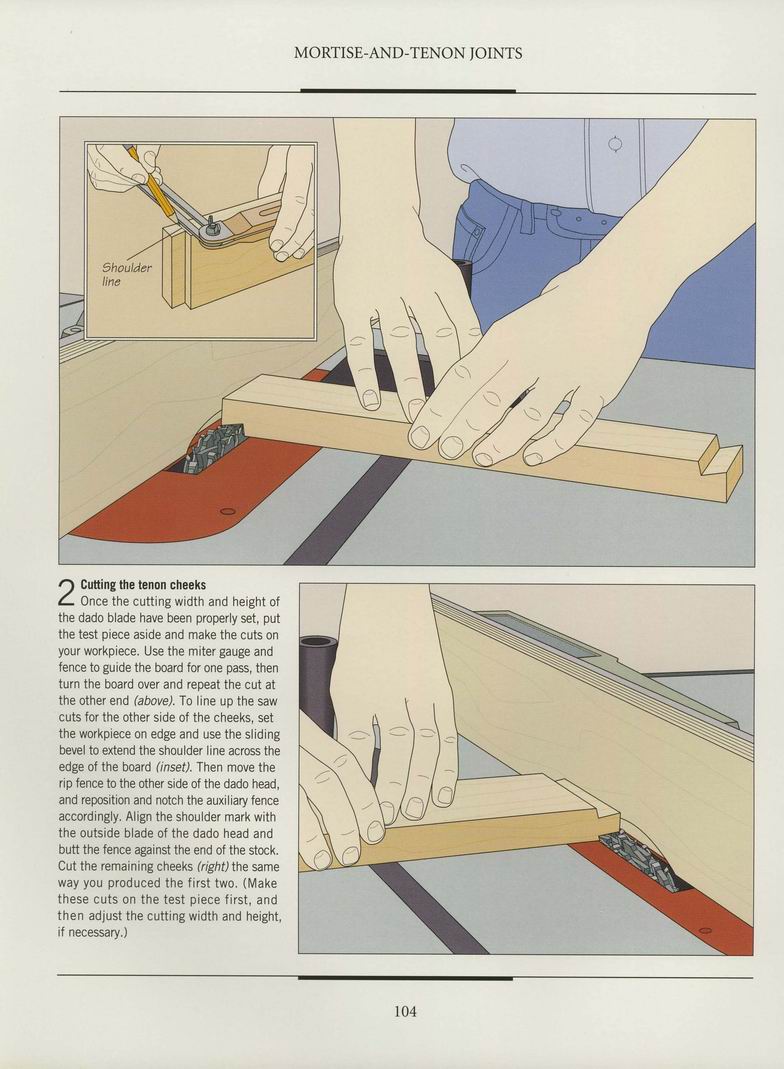 MORTISE-AND-TENON JOINTS

Shoulder line

2 Cutting the tenon cheeks
Once the cutting width and height of the dado blade have been properly set, put the test piece aside and make the cuts on your workpiece. Use the miter gauge and fence to guide the board for one pass, then turn the board over and repeat the cut at the other end (above). To line up the saw cuts for the other side of the cheeks, set the workpiece on edge and use the sliding bevel to extend the shoulder line across the edge of the board (inset). Then move the rip fence to the other side of the dado head, and reposition and notch the auxiliary fence accordingly. Align the shoulder mark with the outside blade of the dado head and butt the fence against the end of the stock. Cut the remaining cheeks (right) the same way you produced the first two. (Make these cuts on the test piece first, and then adjust the cutting width and height, if necessary.)

104