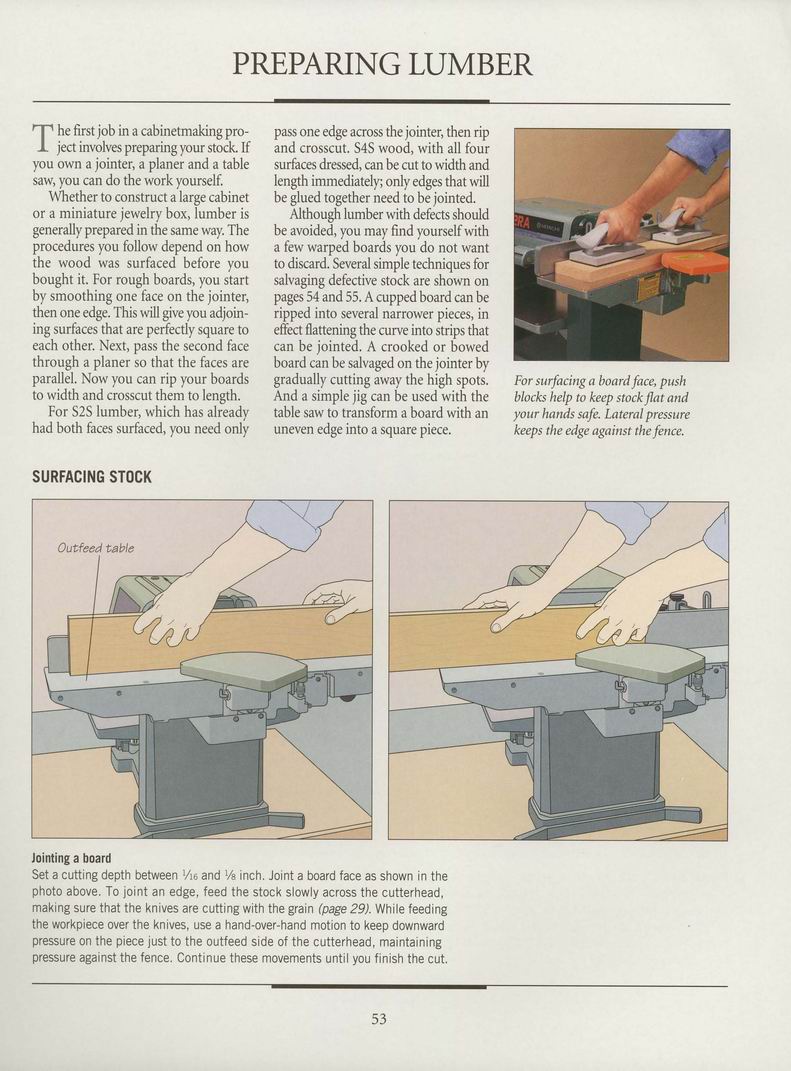 PREPARING LUMBER

The first job in a cabinetmaking project involves preparing your stock. If you own a jointer, a planer and a table saw, you can do the work yourself.

Whether to construct a large cabinet or a miniature jewelry box, lumber is generally prepared in the same way. The procedures you follow depend on how the wood was surfaced before you bought it. For rough boards, you start by smoothing one face on the jointer, then one edge. This will give you adjoining surfaces that are perfectly square to each other. Next, pass the second face through a planer so that the faces are parallel. Now you can rip your boards to width and crosscut them to length.

For S2S lumber, which has already had both faces surfaced, you need only pass one edge across the jointer, then rip and crosscut. S4S wood, with all four surfaces dressed, can be cut to width and length immediately; only edges that will be glued together need to be jointed.

Although lumber with defects should be avoided, you may find yourself with a few warped boards you do not want to discard. Several simple techniques for salvaging defective stock are shown on pages 54 and 55. A cupped board can be ripped into several narrower pieces, in effect flattening the curve into strips that can be jointed. A crooked or bowed board can be salvaged on the jointer by gradually cutting away the high spots. And a simple jig can be used with the table saw to transform a board with an uneven edge into a square piece.

For surfacing a board face, push blocks help to keep stock flat and your hands safe. Lateral pressure keeps the edge against the fence.

SURFACING STOCK

Outfeed table

Jointing a board
Set a cutting depth between $\frac{1}{16}$ and $\frac{1}{8}$ inch. Joint a board face as shown in the photo above. To joint an edge, feed the stock slowly across the cutterhead, making sure that the knives are cutting with the grain (page 29). While feeding the workpiece over the knives, use a hand-over-hand motion to keep downward pressure on the piece just to the outfeed side of the cutterhead, maintaining pressure against the fence. Continue these movements until you finish the cut.

53