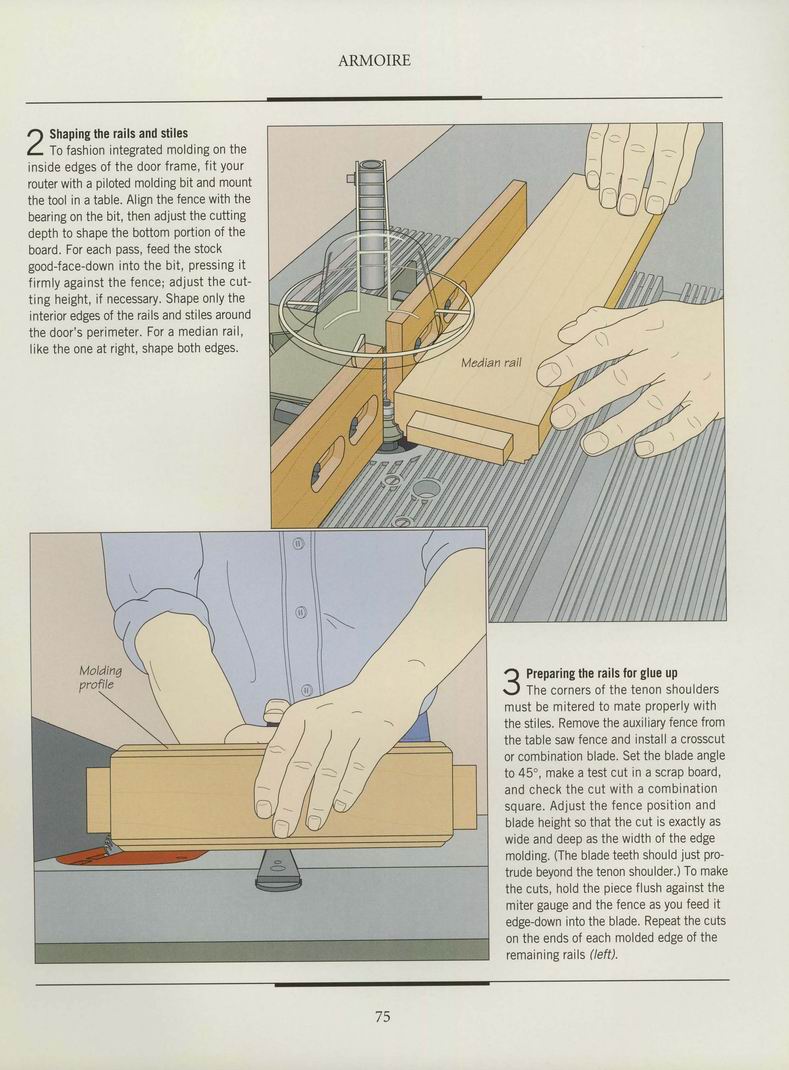 ARMOIRE

2 Shaping the rails and stiles
To fashion integrated molding on the inside edges of the door frame, fit your router with a piloted molding bit and mount the tool in a table. Align the fence with the bearing on the bit, then adjust the cutting depth to shape the bottom portion of the board. For each pass, feed the stock good-face-down into the bit, pressing it firmly against the fence; adjust the cutting height, if necessary. Shape only the interior edges of the rails and stiles around the door's perimeter. For a median rail, like the one at right, shape both edges.

Median rail

Molding profile

3 Preparing the rails for glue up
The corners of the tenon shoulders must be mitered to mate properly with the stiles. Remove the auxiliary fence from the table saw fence and install a crosscut or combination blade. Set the blade angle to 45°, make a test cut in a scrap board, and check the cut with a combination square. Adjust the fence position and blade height so that the cut is exactly as wide and deep as the width of the edge molding. (The blade teeth should just protrude beyond the tenon shoulder.) To make the cuts, hold the piece flush against the miter gauge and the fence as you feed it edge-down into the blade. Repeat the cuts on the ends of each molded edge of the remaining rails (left).

75