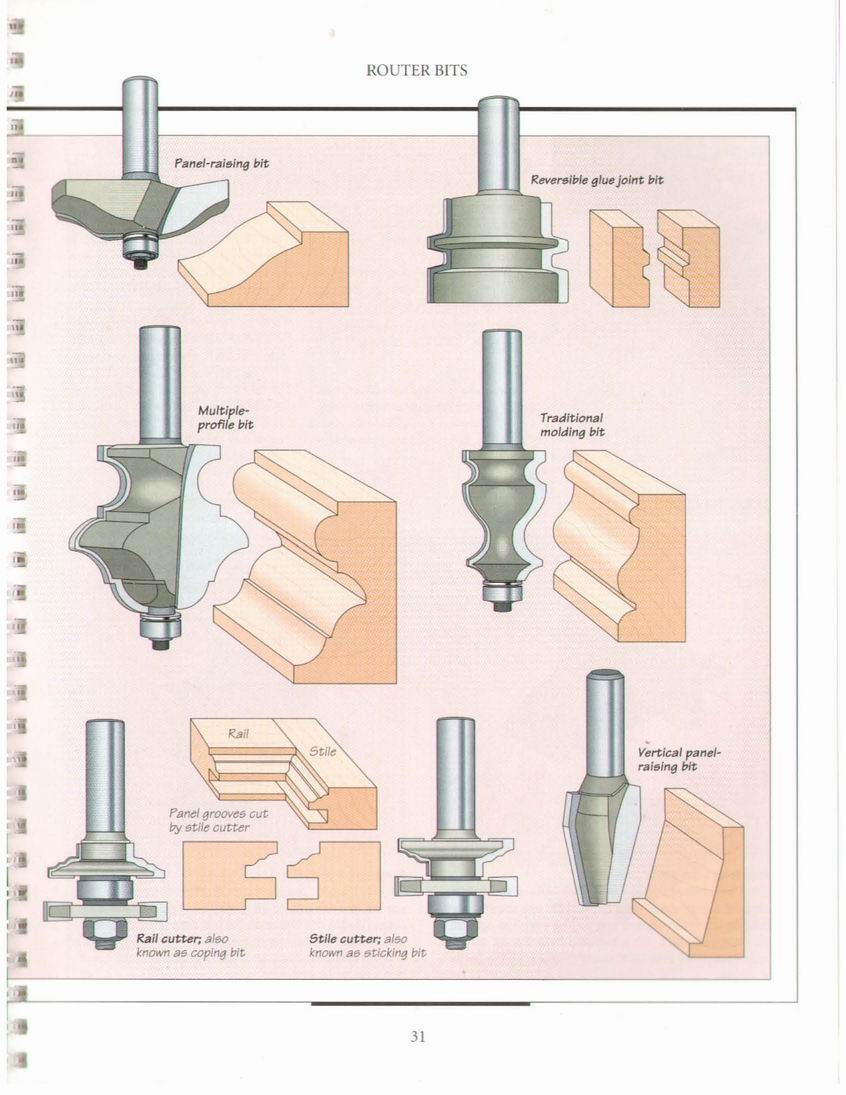 ROUTER BITS

Panel-raising bit

Reversible glue joint bit

Multiple-profile bit

Traditional molding bit

Rail

Stile

Panel grooves cut by stile cutter

Vertical panel-raising bit

Rail cutter; also known as coping bit

Stile cutter; also known as sticking bit

31