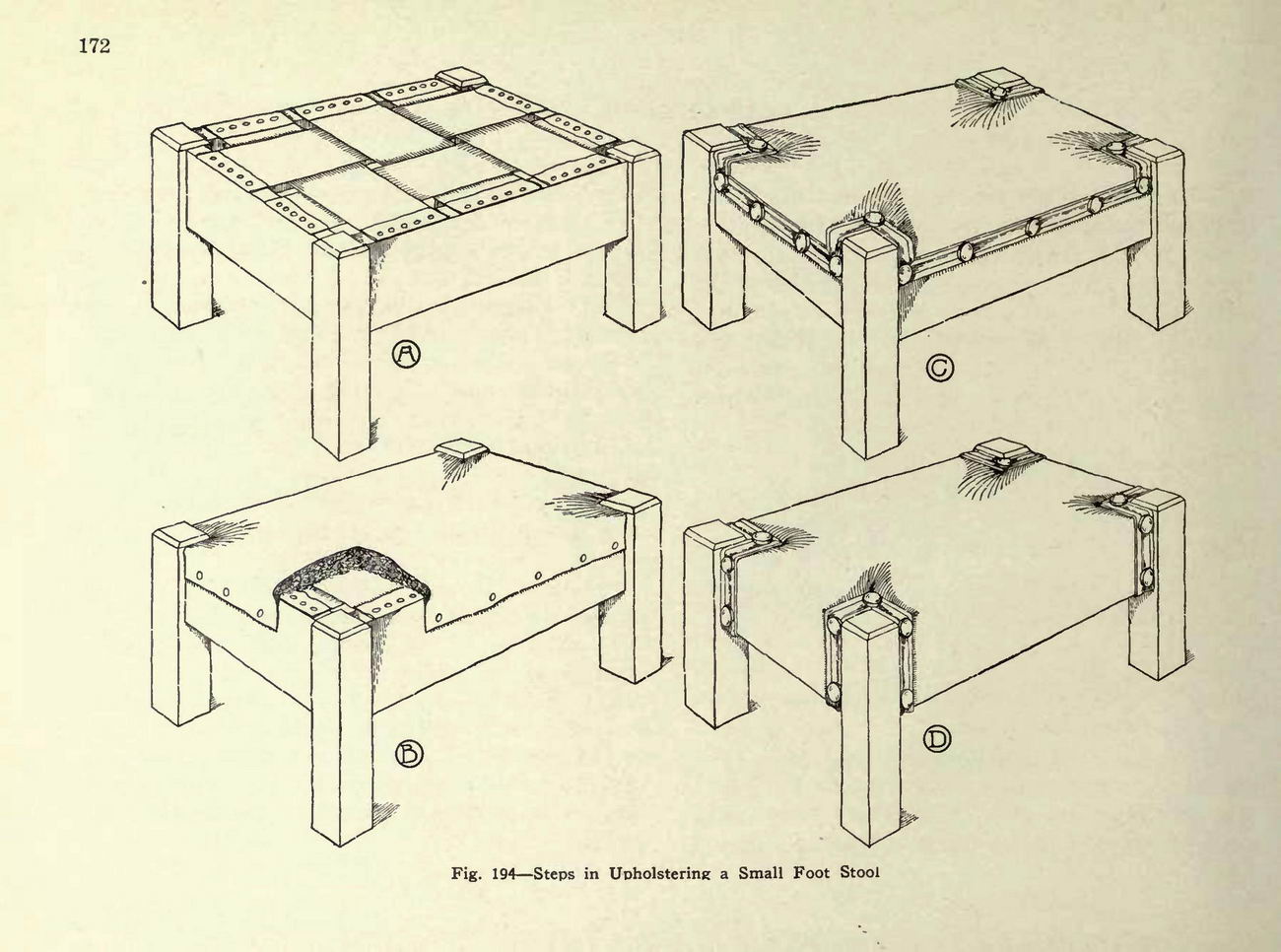 172

A

C

B

D

Fig. 194—Steps in Upholstering a Small Foot Stool